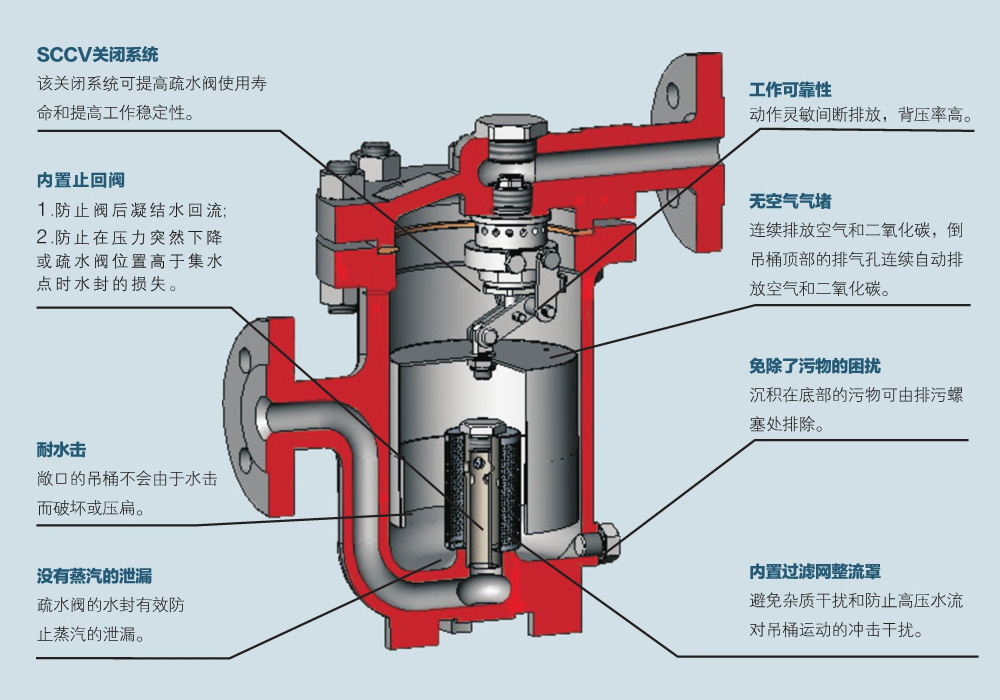 SCCV关闭系统
该关闭系统可提高疏水阀使用寿命和提高工作稳定性。

内置止回阀
1.防止阀后凝结水回流;
2.防止在压力突然下降或疏水阀位置高于集水点时水封的损失。

耐水击
敞口的吊桶不会由于水击而破坏或压扁。

没有蒸汽的泄漏
疏水阀的水封有效防止蒸汽的泄漏。

工作可靠性
动作灵敏间断排放，背压率高。

无空气气堵
连续排放空气和二氧化碳，倒吊桶顶部的排气孔连续自动排放空气和二氧化碳。

免除了污物的困扰
沉积在底部的污物可由排污螺塞处排除。

内置过滤网整流罩
避免杂质干扰和防止高压水流对吊桶运动的冲击干扰。